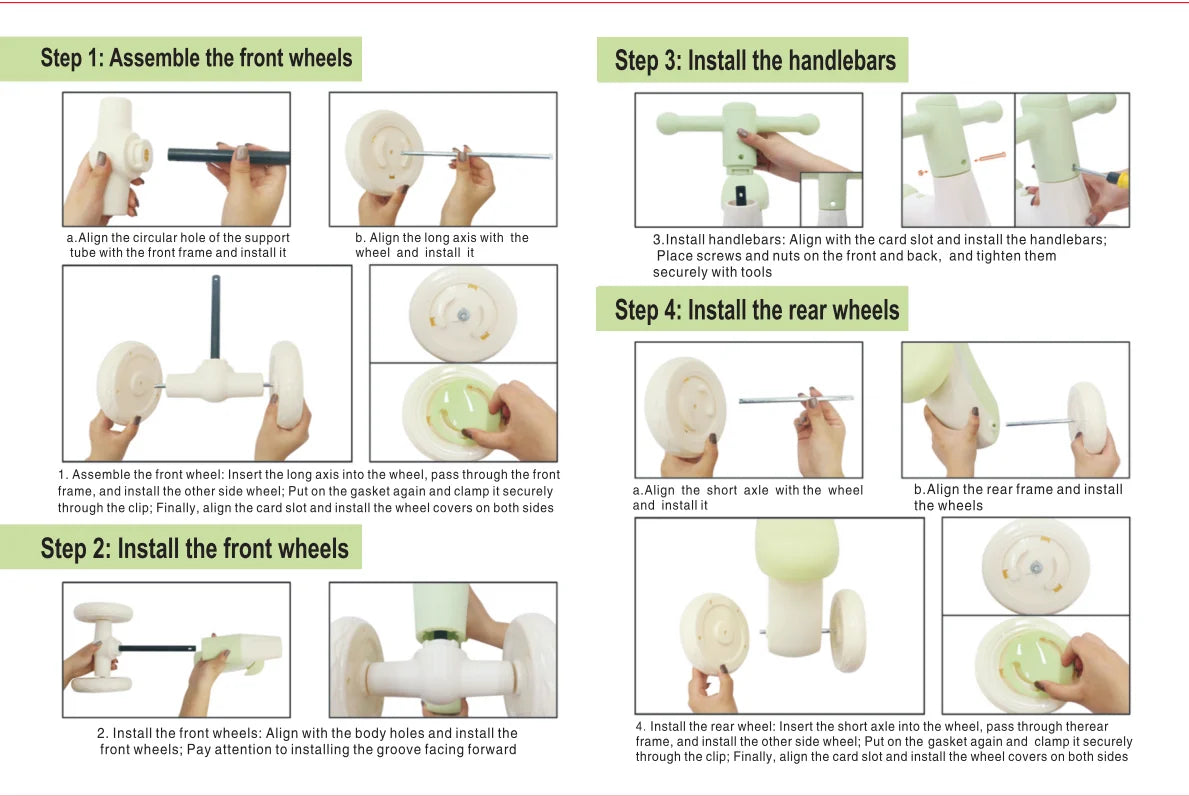 Step 1: Assemble the front wheels

a.Align the circular hole of the support tube with the front frame and install it

b. Align the long axis with the wheel and install it

1. Assemble the front wheel: Insert the long axis into the wheel, pass through the front frame, and install the other side wheel; Put on the gasket again and clamp it securely through the clip; Finally, align the card slot and install the wheel covers on both sides

Step 2: Install the front wheels

2. Install the front wheels: Align with the body holes and install the front wheels; Pay attention to installing the groove facing forward

Step 3: Install the handlebars

3.Install handlebars: Align with the card slot and install the handlebars; Place screws and nuts on the front and back, and tighten them securely with tools

Step 4: Install the rear wheels

a.Align the short axle with the wheel and install it

b.Align the rear frame and install the wheels

4. Install the rear wheel: Insert the short axle into the wheel, pass through therear frame, and install the other side wheel; Put on the gasket again and clamp it securely through the clip; Finally, align the card slot and install the wheel covers on both sides